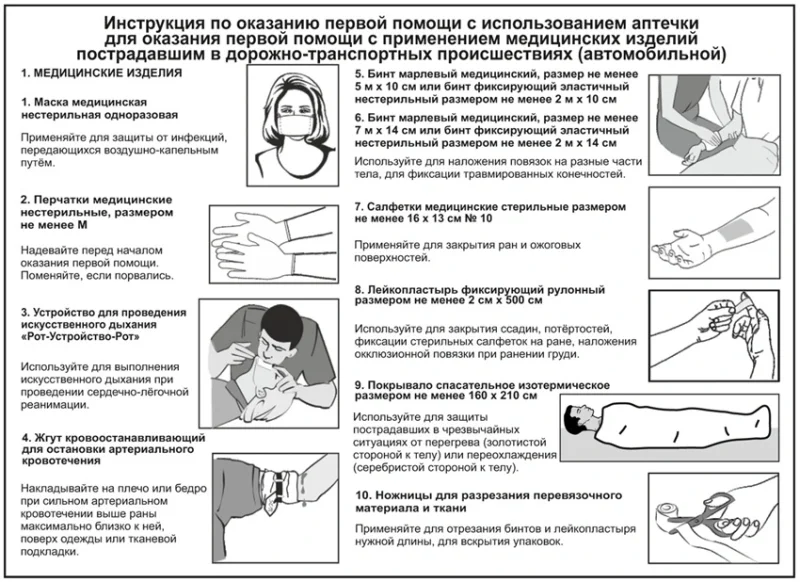 Инструкция по оказанию первой помощи с использованием аптечки для оказания первой помощи с применением медицинских изделий пострадавшим в дорожно-транспортных происшествиях (автомобильной)

1. МЕДИЦИНСКИЕ ИЗДЕЛИЯ

1. Маска медицинская нестерильная одноразовая

Применяйте для защиты от инфекций, передающихся воздушно-капельным путём.

2. Перчатки медицинские нестерильные, размером не менее М

Надевайте перед началом оказания первой помощи. Поменяйте, если порвались.

3. Устройство для проведения искусственного дыхания «Рот-Устройство-Рот»

Используйте для выполнения искусственного дыхания при проведении сердечно-лёгочной реанимации.

4. Жгут кровоостанавливающий для остановки артериального кровотечения

Накладывайте на плечо или бедро при сильном артериальном кровотечении выше раны максимально близко к ней, поверх одежды или тканевой подкладки.

5. Бинт марлевый медицинский, размер не менее 5 м х 10 см или бинт фиксирующий эластичный нестерильный размером не менее 2 м х 10 см

6. Бинт марлевый медицинский, размер не менее 7 м х 14 см или бинт фиксирующий эластичный нестерильный размером не менее 2 м х 14 см

Используйте для наложения повязок на разные части тела, для фиксации травмированных конечностей.

7. Салфетки медицинские стерильные размером не менее 16 х 13 см № 10

Применяйте для закрытия ран и ожоговых поверхностей.

8. Лейкопластырь фиксирующий рулонный размером не менее 2 см х 500 см

Используйте для закрытия ссадин, потёртостей, фиксации стерильных салфеток на ране, наложения окклюзионной повязки при ранении груди.

9. Покрывало спасательное изотермическое размером не менее 160 х 210 см

Используйте для защиты пострадавших в чрезвычайных ситуациях от перегрева (золотистой стороной к телу) или переохлаждения (серебристой стороной к телу).

10. Ножницы для разрезания перевязочного материала и ткани

Применяйте для отрезания бинтов и лейкопластыря нужной длины, для вскрытия упаковок.