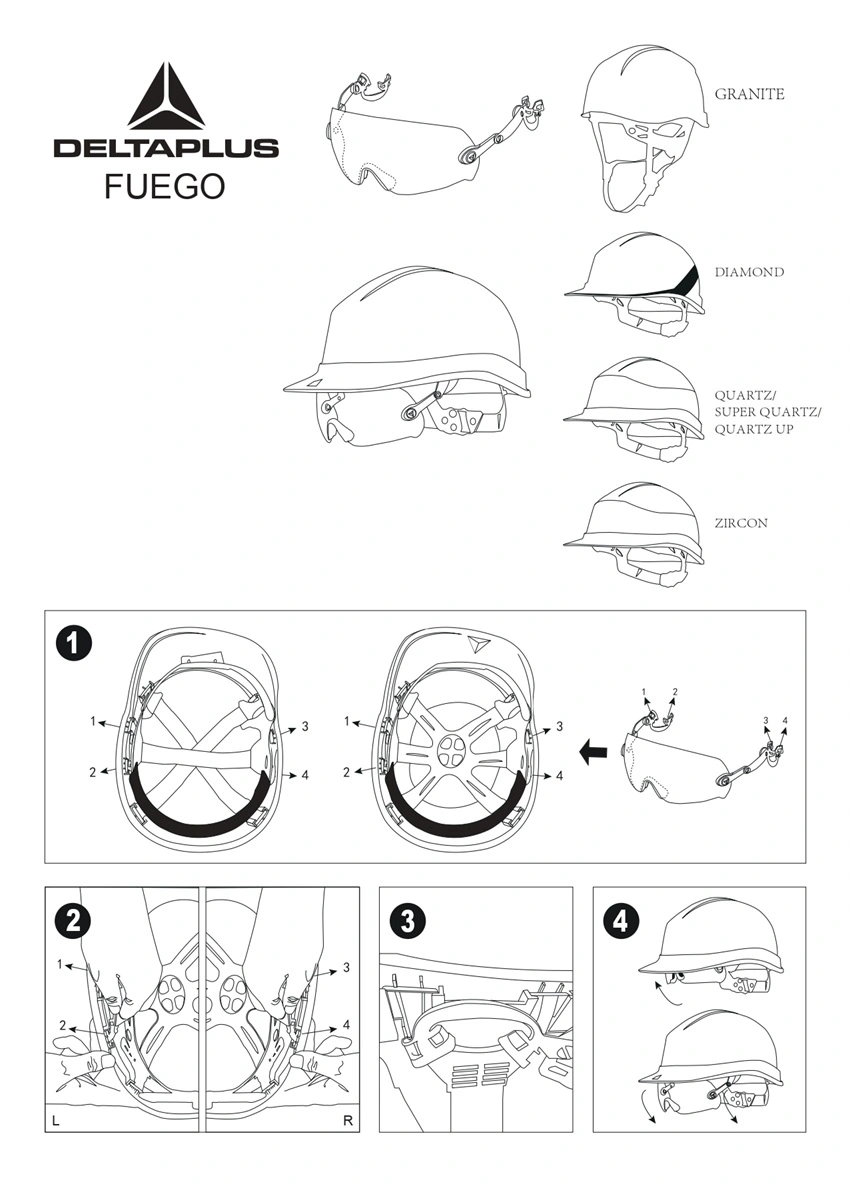 DELTAPLUS
FUEGO

GRANITE

DIAMOND

QUARTZ/
SUPER QUARTZ/
QUARTZ UP

ZIRCON

1

1
2
3
4

1
2
3
4

1
2
3
4

2

1
2
3
4
L
R

3

4